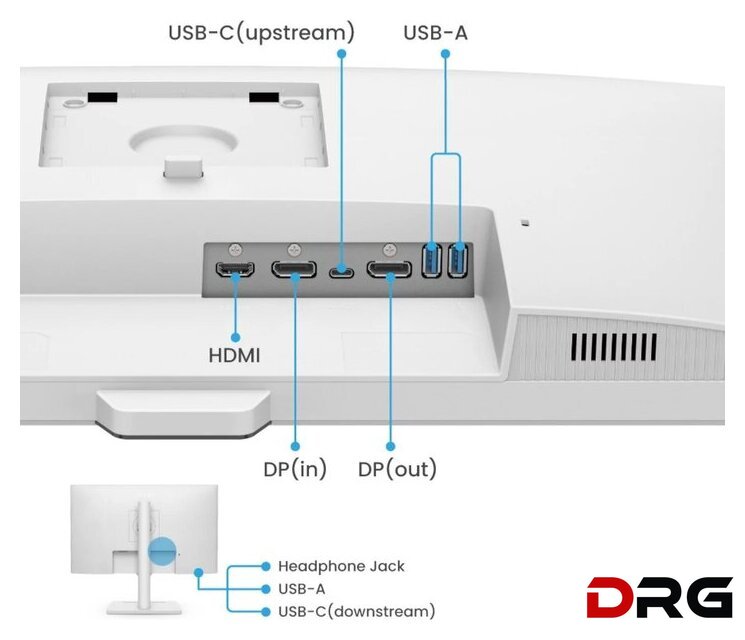 USB-C(upstream)
USB-A

HDMI

DP(in)
DP(out)

Headphone Jack
USB-A
USB-C(downstream)

DRG