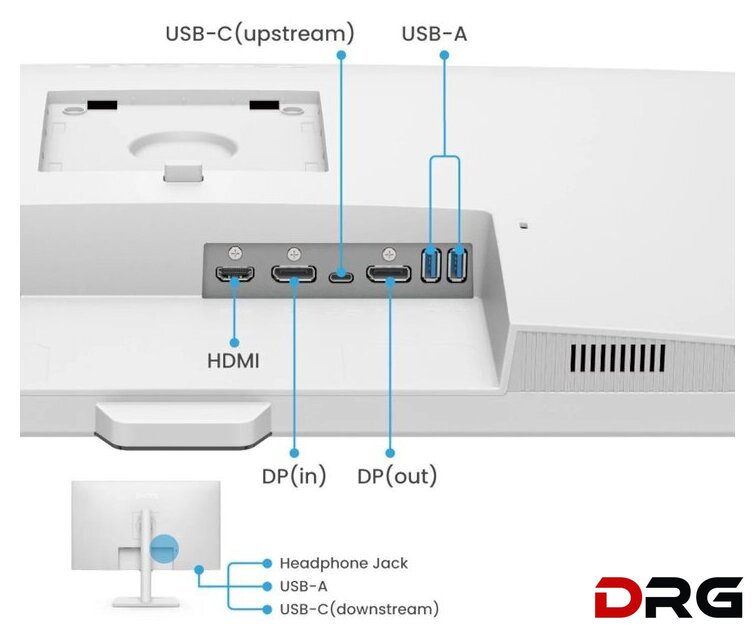 USB-C(upstream)
USB-A
HDMI
DP(in)
DP(out)
Headphone Jack
USB-A
USB-C(downstream)
DRG